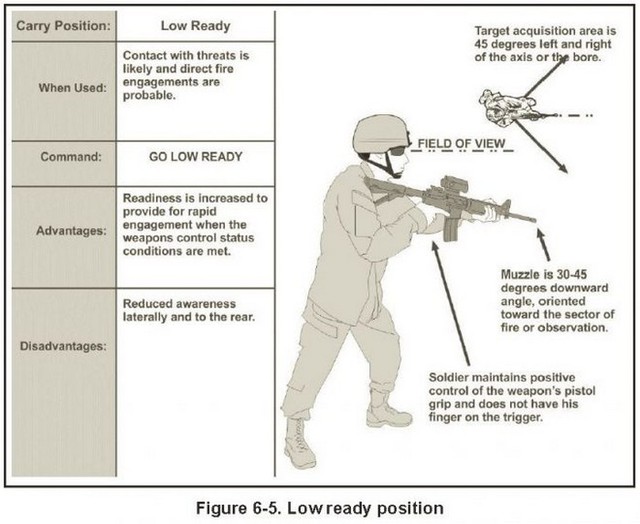 | Carry Position: | Low Ready |
|---|---|
| When Used: | Contact with threats is likely and direct fire engagements are probable. |
| Command: | GO LOW READY |
| Advantages: | Readiness is increased to provide for rapid engagement when the weapons control status conditions are met. |
| Disadvantages: | Reduced awareness laterally and to the rear. |

Target acquisition area is 45 degrees left and right of the axis or the bore.

FIELD OF VIEW

Muzzle is 30-45 degrees downward angle, oriented toward the sector of fire or observation.

Soldier maintains positive control of the weapon's pistol grip and does not have his finger on the trigger.

Figure 6-5. Low ready position