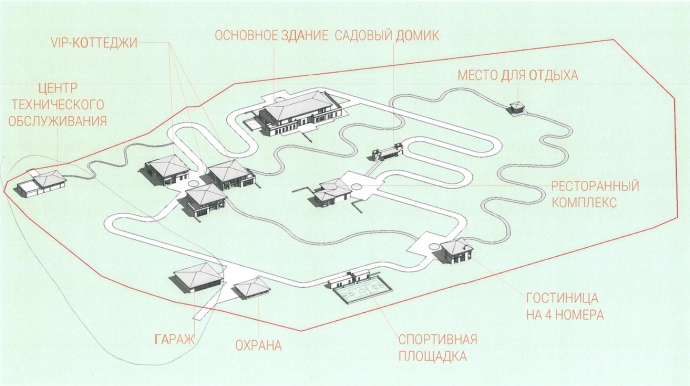 VIP-КОТТЕДЖИ

ОСНОВНОЕ ЗДАНИЕ

САДОВЫЙ ДОМИК

МЕСТО ДЛЯ ОТДЫХА

ЦЕНТР ТЕХНИЧЕСКОГО ОБСЛУЖИВАНИЯ

РЕСТОРАННЫЙ КОМПЛЕКС

ГОСТИНИЦА НА 4 НОМЕРА

ГАРАЖ

ОХРАНА

СПОРТИВНАЯ ПЛОЩАДКА