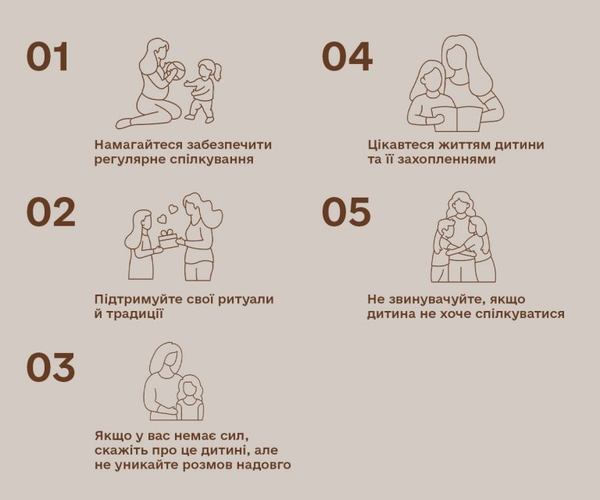 01

Намагайтеся забезпечити регулярне спілкування

02

Підтримуйте свої ритуали й традиції

03

Якщо у вас немає сил, скажіть про це дитині, але не уникайте розмов надовго

04

Цікавтеся життям дитини та її захопленнями

05

Не звинувачуйте, якщо дитина не хоче спілкуватися