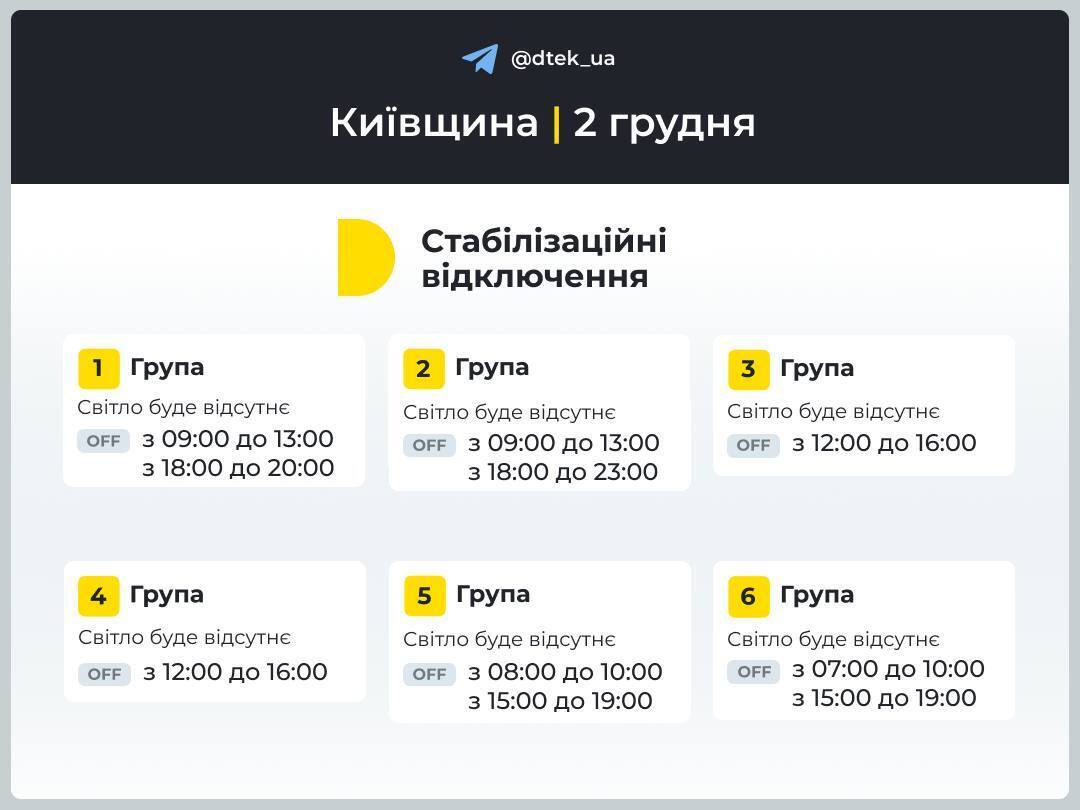 @dtek_ua

Київщина | 2 грудня

Стабілізаційні відключення

1 Група
Світло буде відсутнє
OFF з 09:00 до 13:00
з 18:00 до 20:00

2 Група
Світло буде відсутнє
OFF з 09:00 до 13:00
з 18:00 до 23:00

3 Група
Світло буде відсутнє
OFF з 12:00 до 16:00

4 Група
Світло буде відсутнє
OFF з 12:00 до 16:00

5 Група
Світло буде відсутнє
OFF з 08:00 до 10:00
з 15:00 до 19:00

6 Група
Світло буде відсутнє
OFF з 07:00 до 10:00
з 15:00 до 19:00