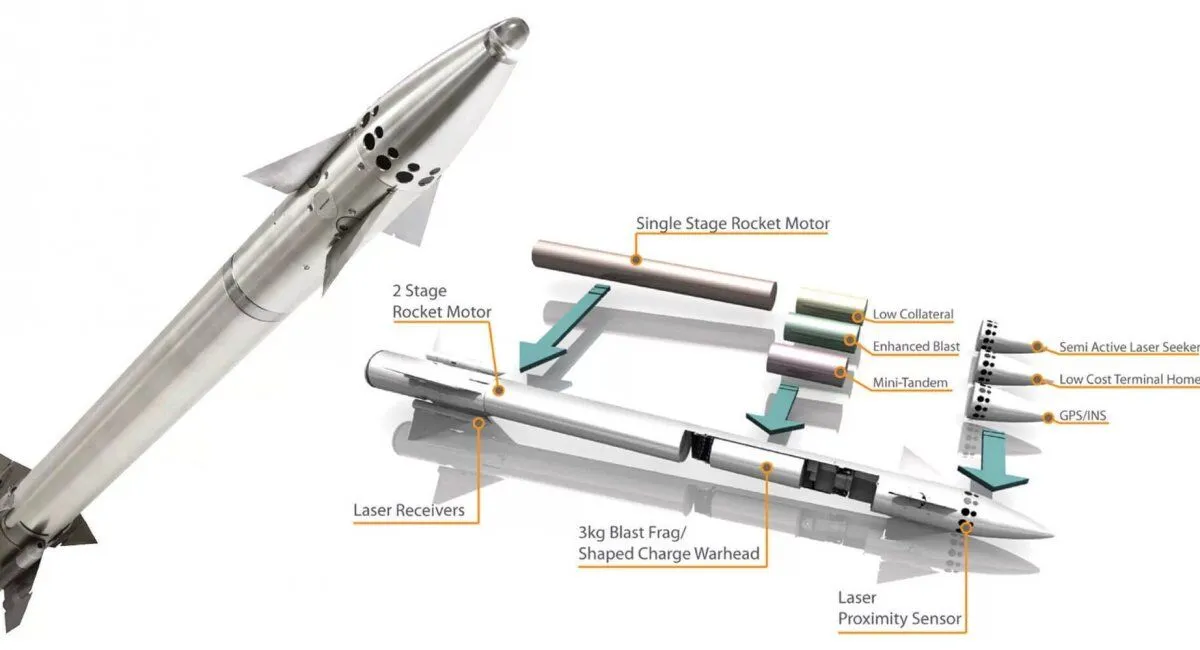 Single Stage Rocket Motor

2 Stage
Rocket Motor

Low Collateral

Enhanced Blast

Mini-Tandem

Semi Active Laser Seeker

Low Cost Terminal Home

GPS/INS

Laser Receivers

3kg Blast Frag/
Shaped Charge Warhead

Laser
Proximity Sensor