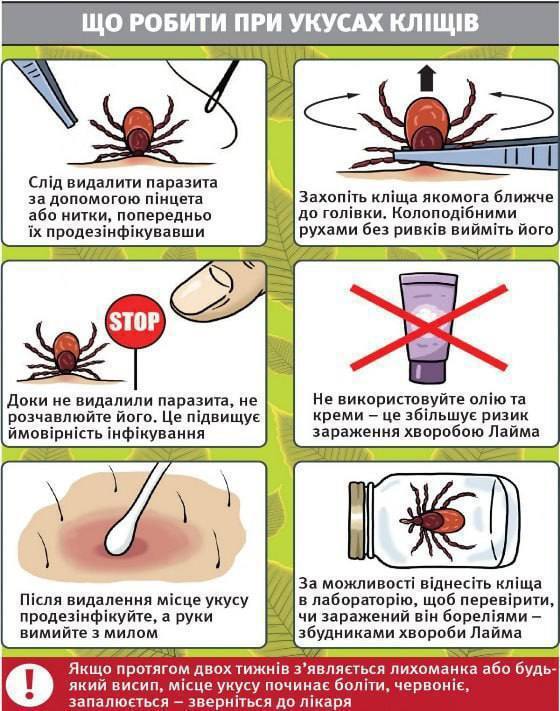 ЩО РОБИТИ ПРИ УКУСАХ КЛІЩІВ

Слід видалити паразита за допомогою пінцета або нитки, попередньо їх продезінфікувавши

Захопіть кліща якомога ближче до голівки. Колоподібними рухами без ривків вийміть його

STOP

Доки не видалили паразита, не розчавлюйте його. Це підвищує ймовірність інфікування

Не використовуйте олію та креми – це збільшує ризик зараження хворобою Лайма

Після видалення місце укусу продезінфікуйте, а руки вимийте з милом

За можливості віднесіть кліща в лабораторію, щоб перевірити, чи заражений він бореліями – збудниками хвороби Лайма

!

Якщо протягом двох тижнів з'являється лихоманка або будь-який висип, місце укусу починає боліти, червоніє, запалюється – зверніться до лікаря